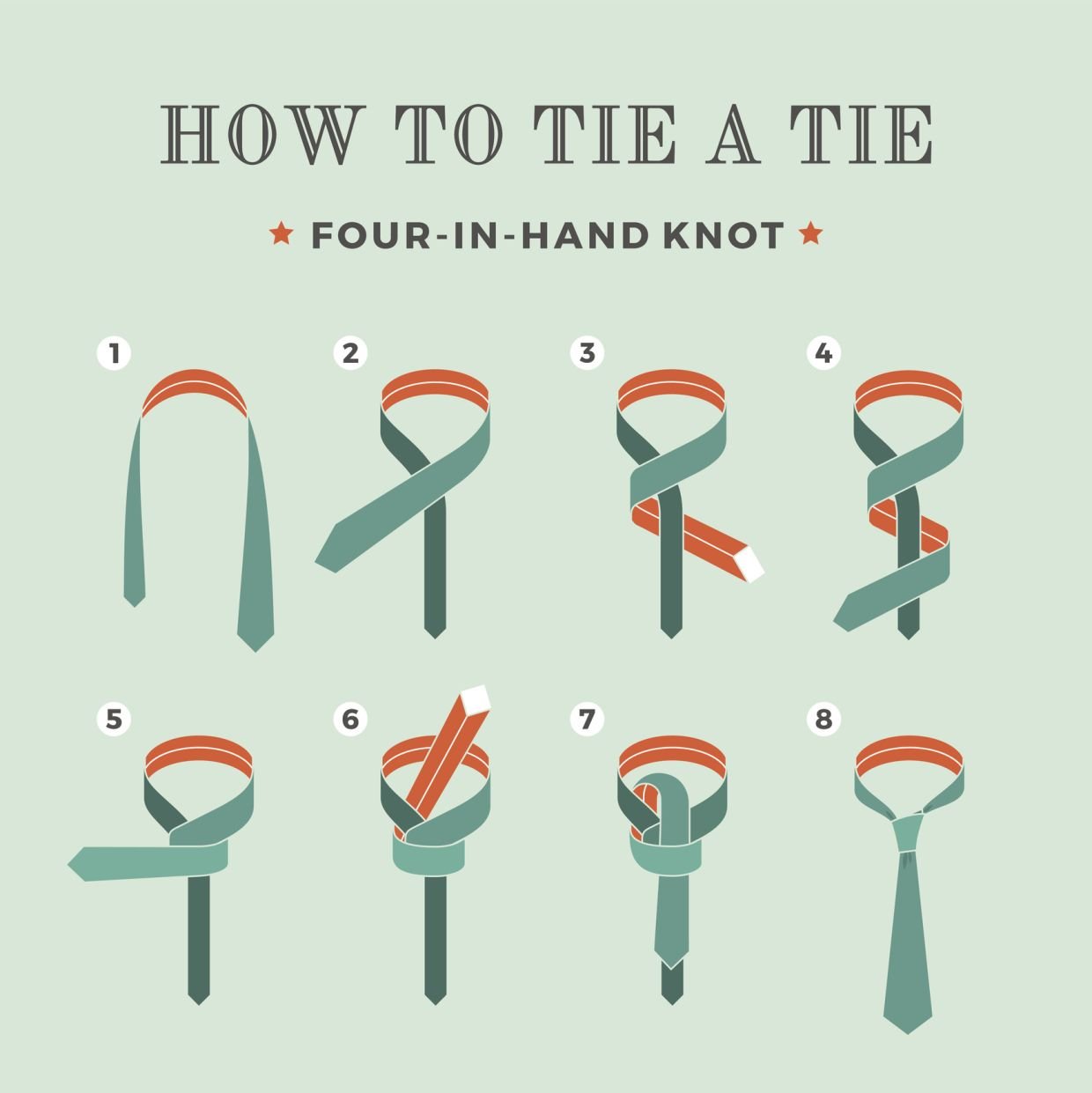 HOW TO TIE A TIE

★ FOUR-IN-HAND KNOT ★

1

2

3

4

5

6

7

8